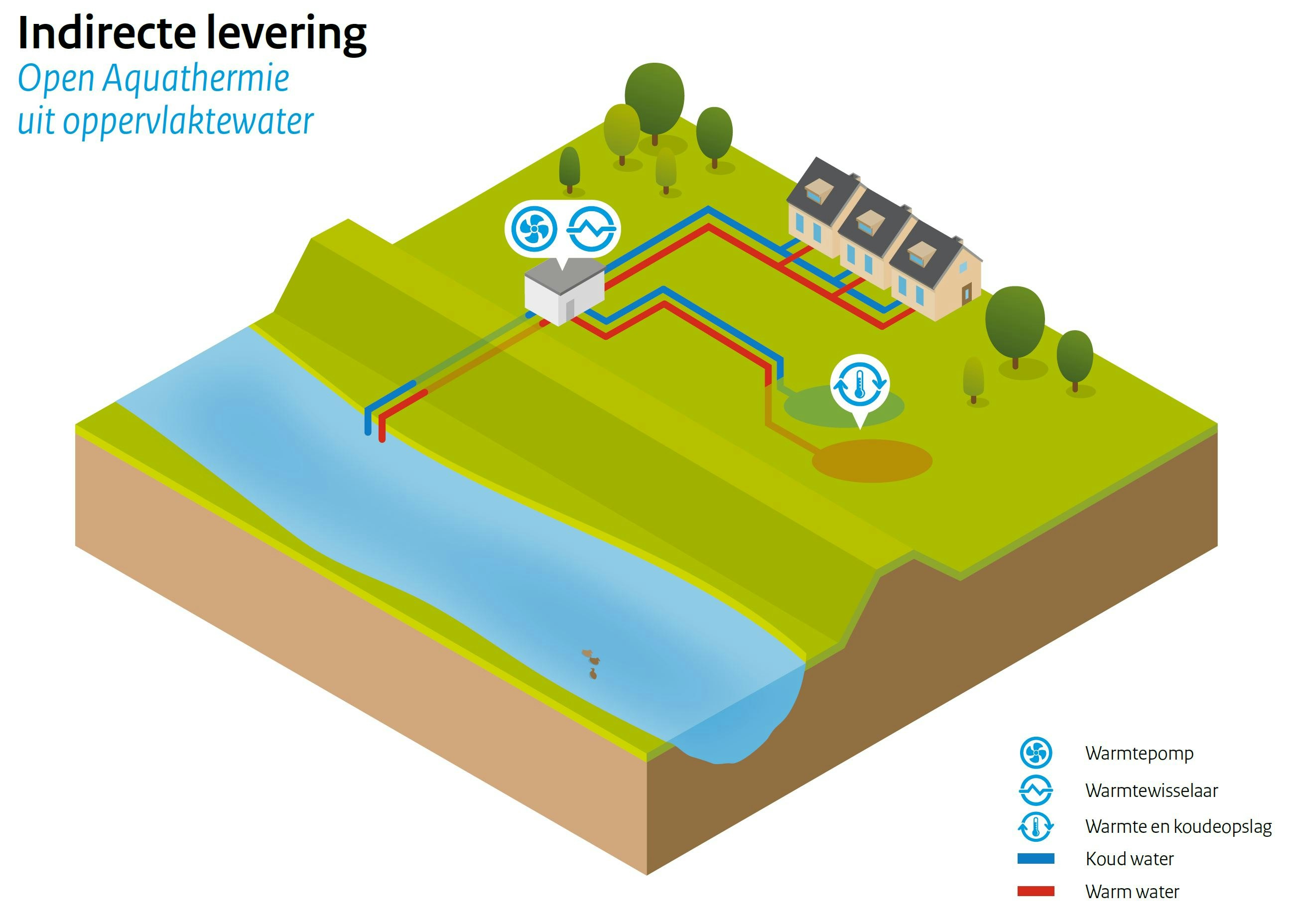 Indirecte levering

Open Aquathermie uit oppervlaktewater

Warmtepomp
Warmtewisselaar
Warmte en koudeopslag
Koud water
Warm water