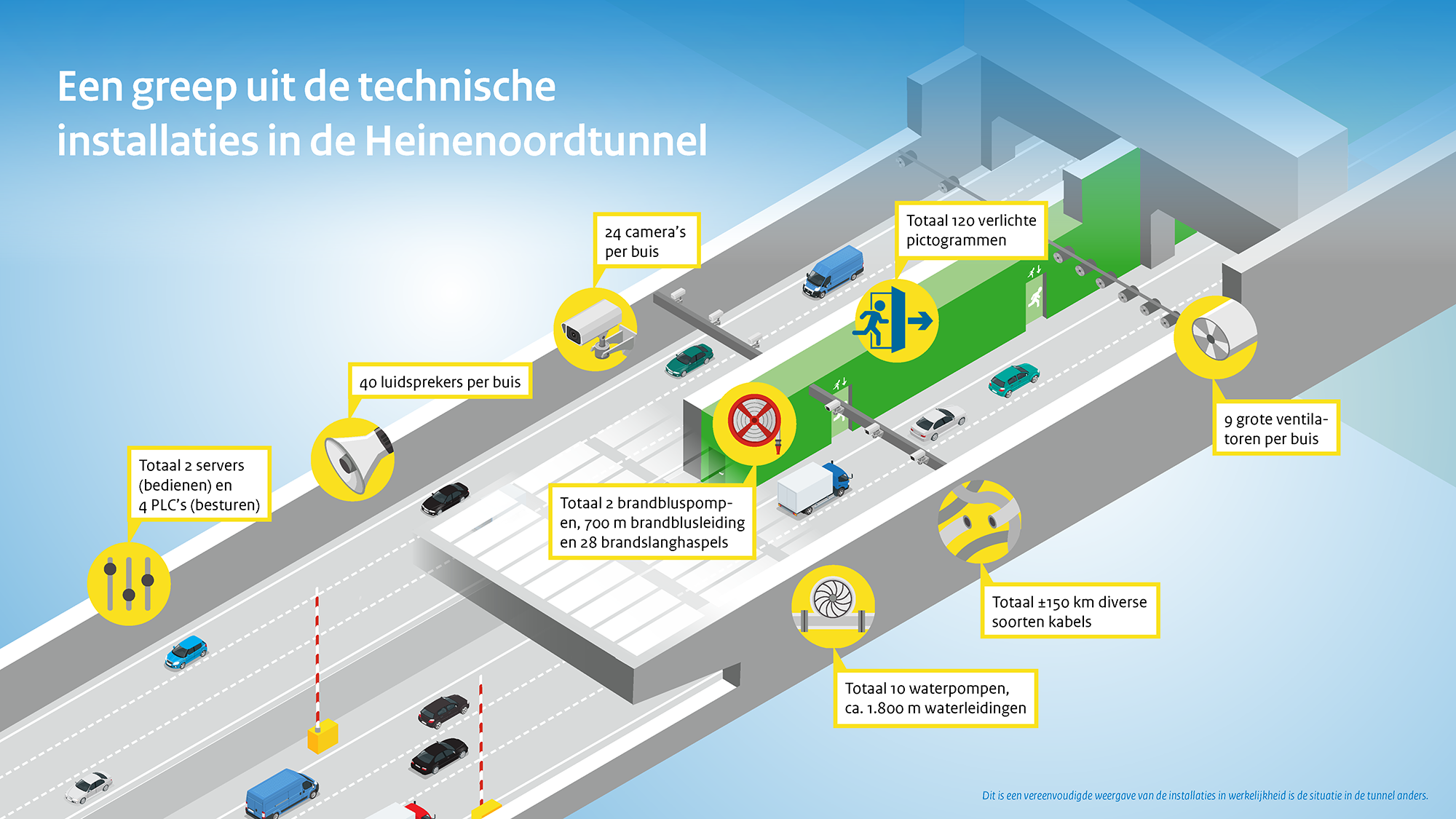 Een greep uit de technische installaties in de Heinenoordtunnel

24 camera's per buis

Totaal 120 verlichte pictogrammen

40 luidsprekers per buis

Totaal 2 servers (bedienen) en 4 PLC's (besturen)

9 grote ventilatoren per buis

Totaal 2 brandbluspompen, 700 m brandblusleiding en 28 brandslanghaspels

Totaal ±150 km diverse soorten kabels

Totaal 10 waterpompen, ca. 1.800 m waterleidingen

Dit is een vereenvoudigde weergave van de installaties in werkelijkheid is de situatie in de tunnel anders.