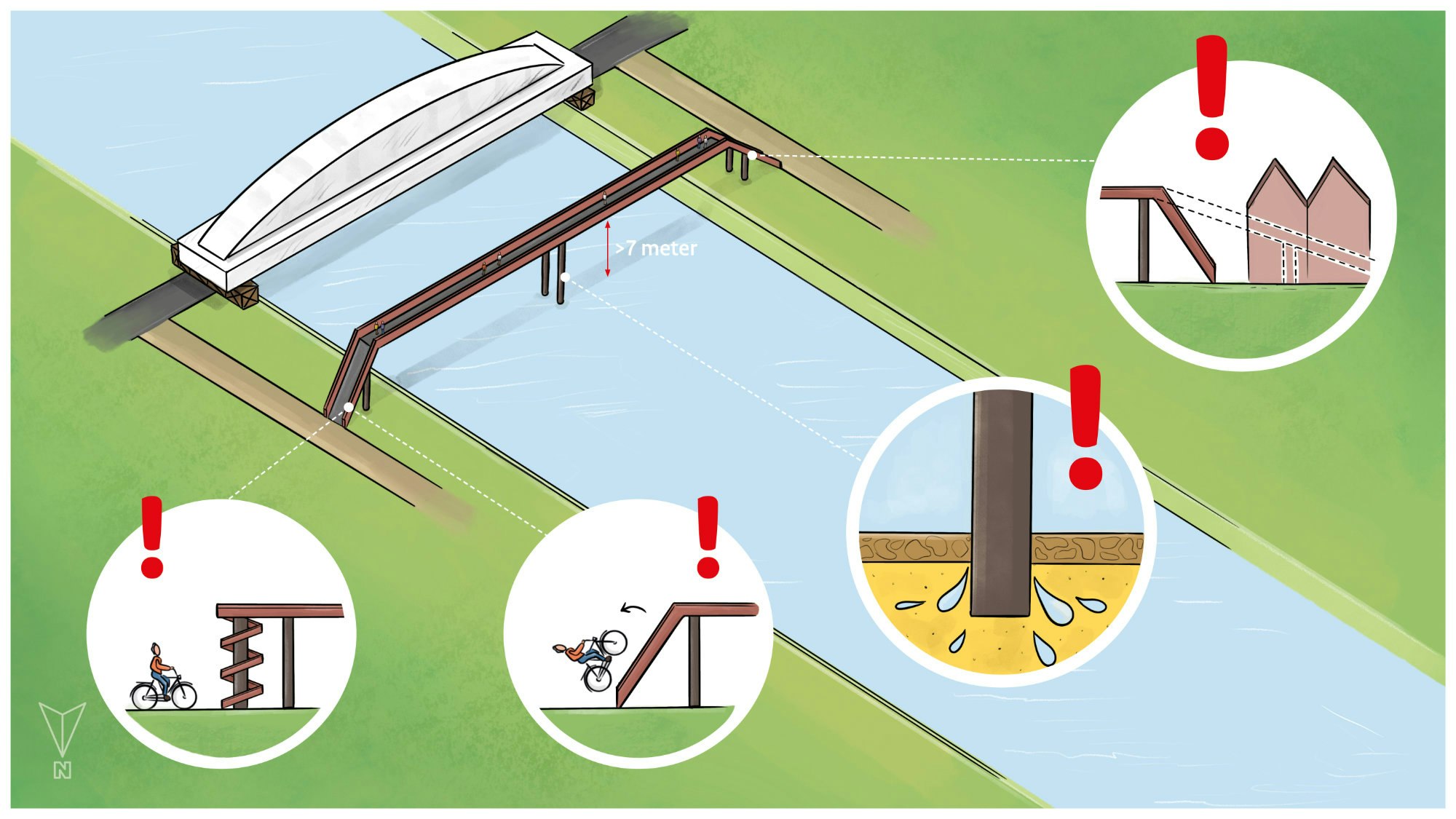 >7 meter

!

!

!

!

N